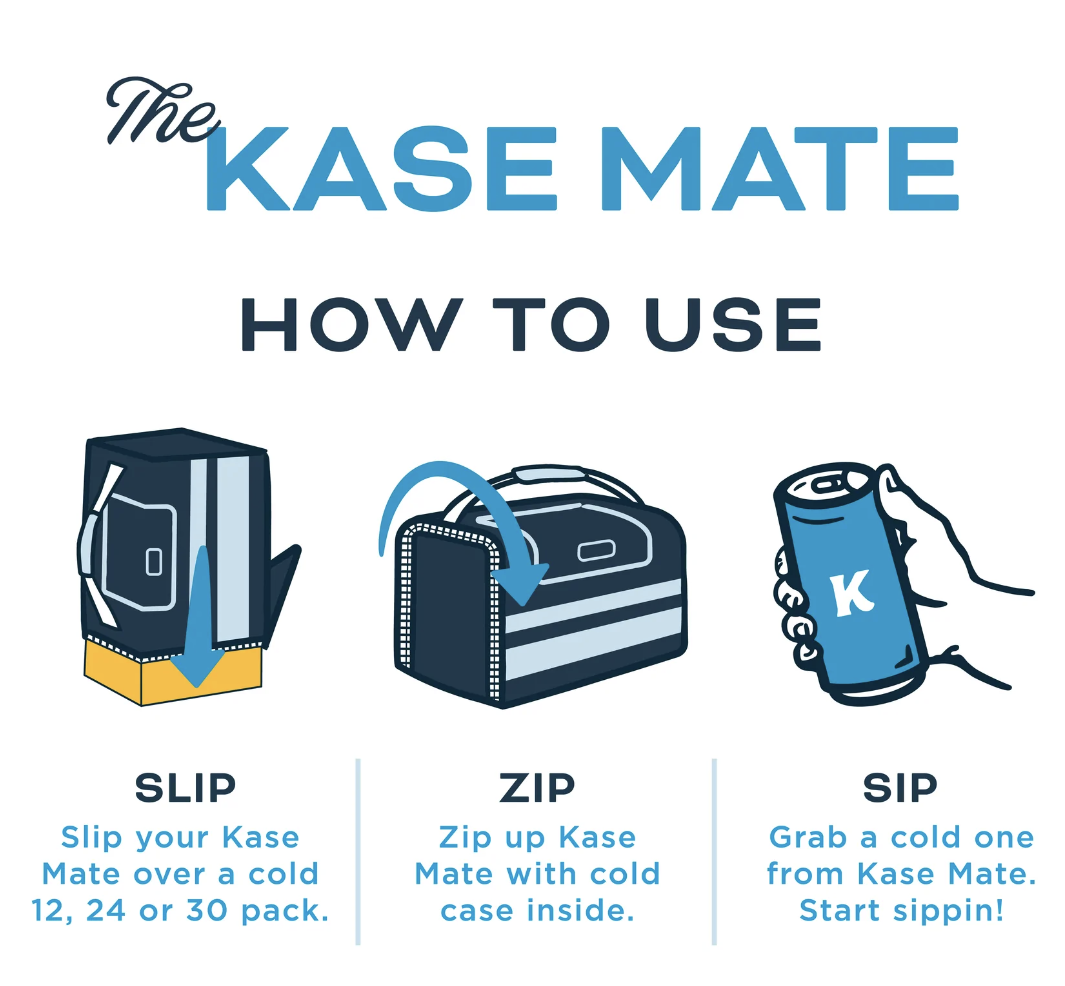 The KASE MATE

HOW TO USE

K

SLIP
Slip your Kase Mate over a cold 12, 24 or 30 pack.

ZIP
Zip up Kase Mate with cold case inside.

SIP
Grab a cold one from Kase Mate. Start sippin!