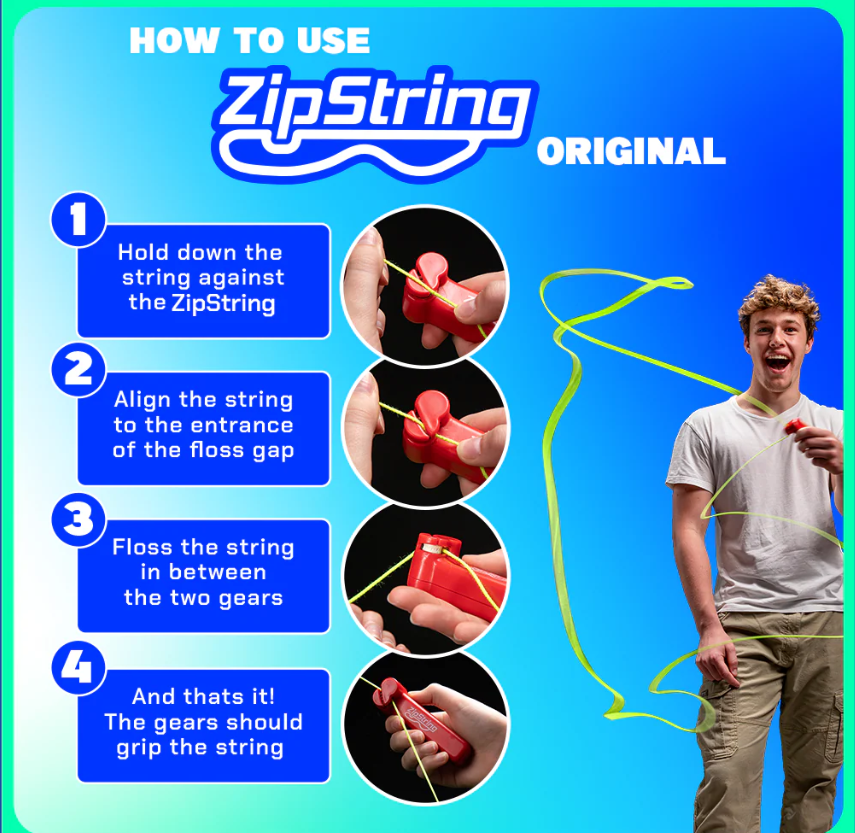 HOW TO USE

ZipString

ORIGINAL

1

Hold down the string against the ZipString

2

Align the string to the entrance of the floss gap

3

Floss the string in between the two gears

4

And thats it! The gears should grip the string

ZipString